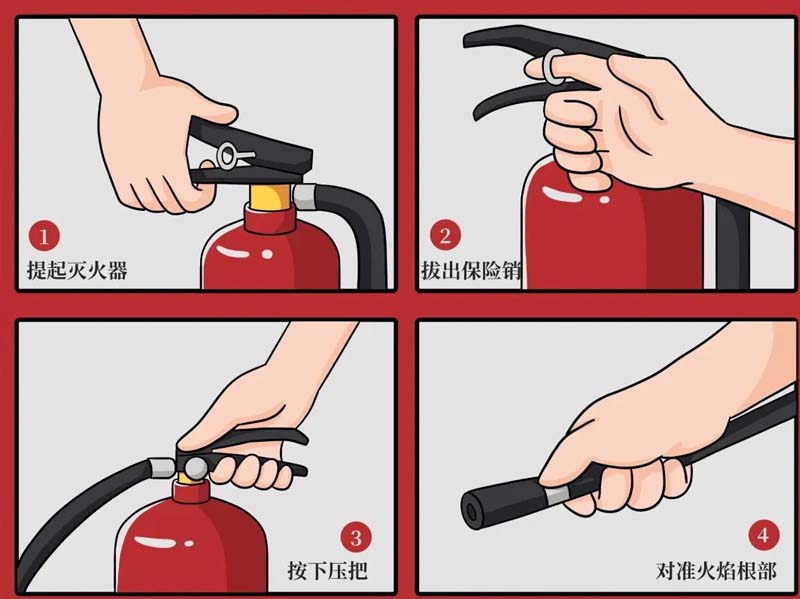 1
提起灭火器

2
拔出保险销

3
按下压把

4
对准火焰根部